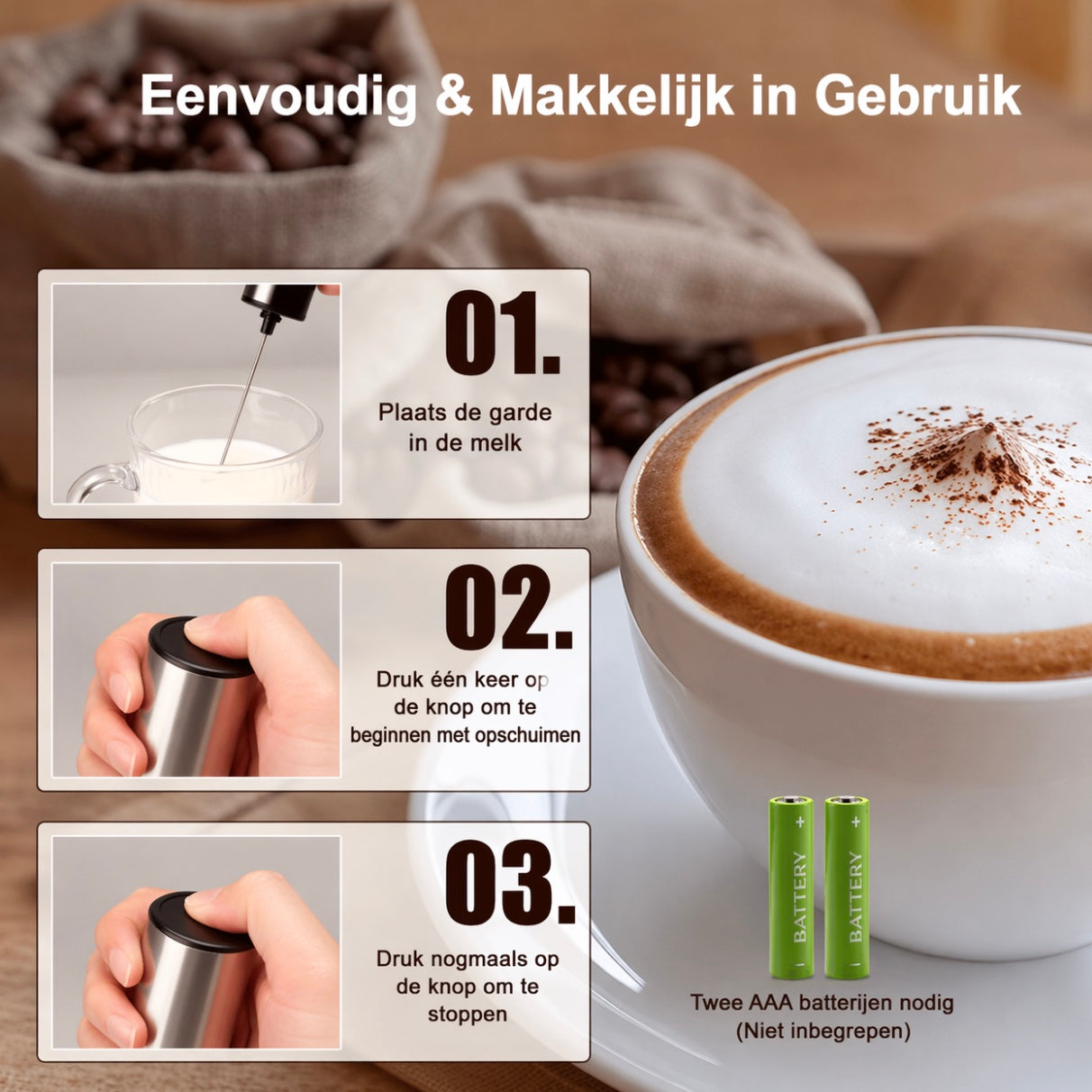 Eenvoudig & Makkelijk in Gebruik

01.

Plaats de garde in de melk

02.

Druk één keer op de knop om te beginnen met opschuimen

03.

Druk nogmaals op de knop om te stoppen

BATTERY

BATTERY

Twee AAA batterijen nodig (Niet inbegrepen)