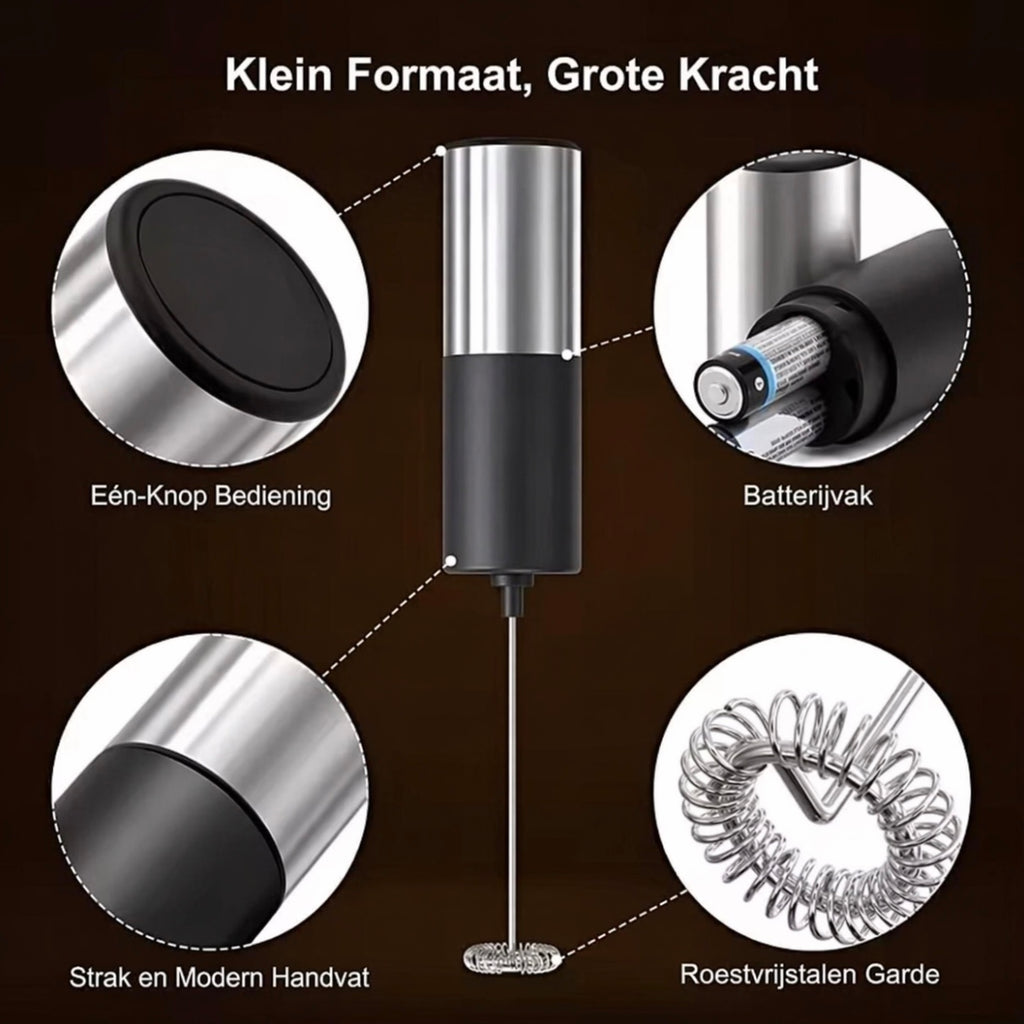 Klein Formaat, Grote Kracht

Eén-Knop Bediening

Batterijvak

Strak en Modern Handvat

Roestvrijstalen Garde