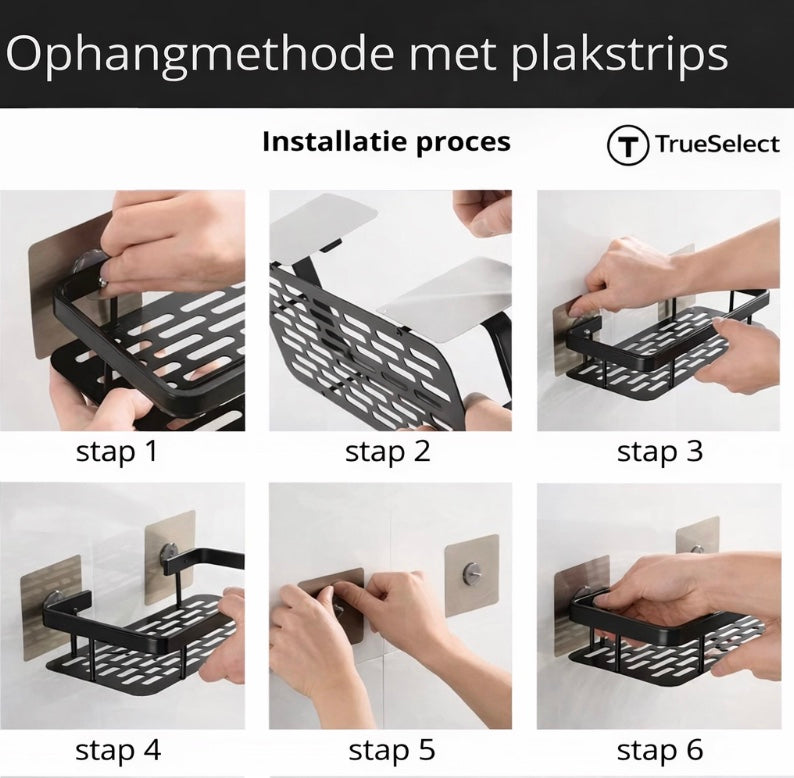 Ophangmethode met plakstrips

Installatie proces

T TrueSelect

stap 1

stap 2

stap 3

stap 4

stap 5

stap 6